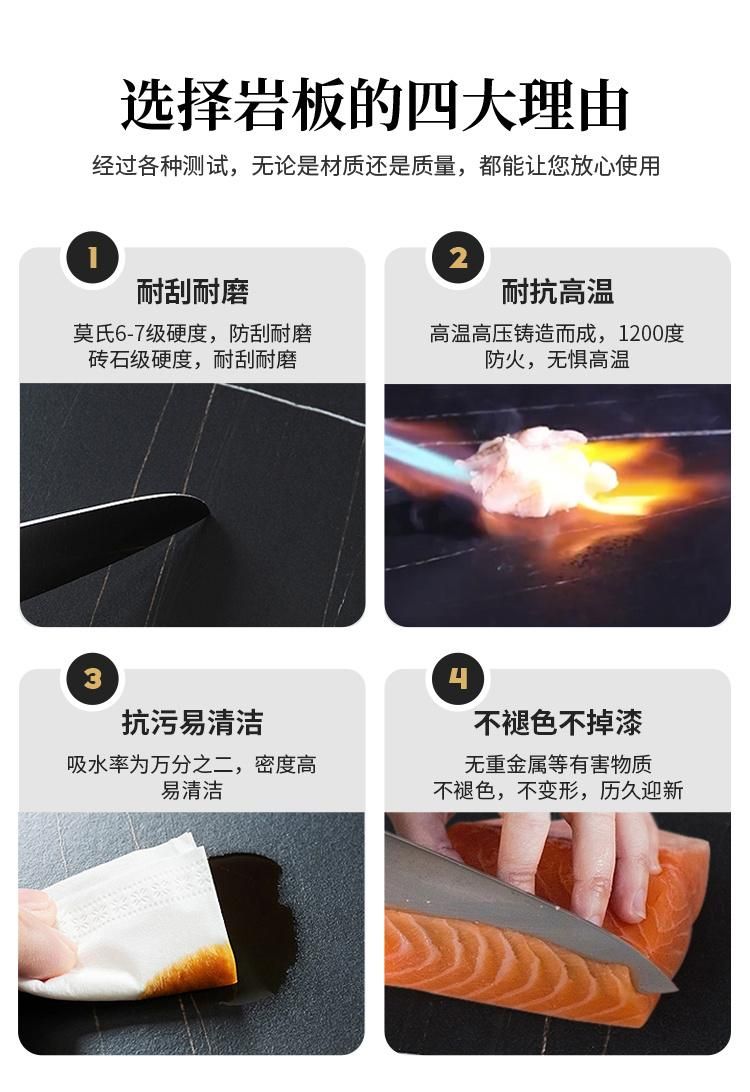 选择岩板的四大理由

经过各种测试，无论是材质还是质量，都能让您放心使用

1
耐刮耐磨
莫氏6-7级硬度，防刮耐磨
砖石级硬度，耐刮耐磨

2
耐抗高温
高温高压铸造而成，1200度
防火，无惧高温

3
抗污易清洁
吸水率为万分之二，密度高
易清洁

4
不褪色不掉漆
无重金属等有害物质
不褪色，不变形，历久迎新