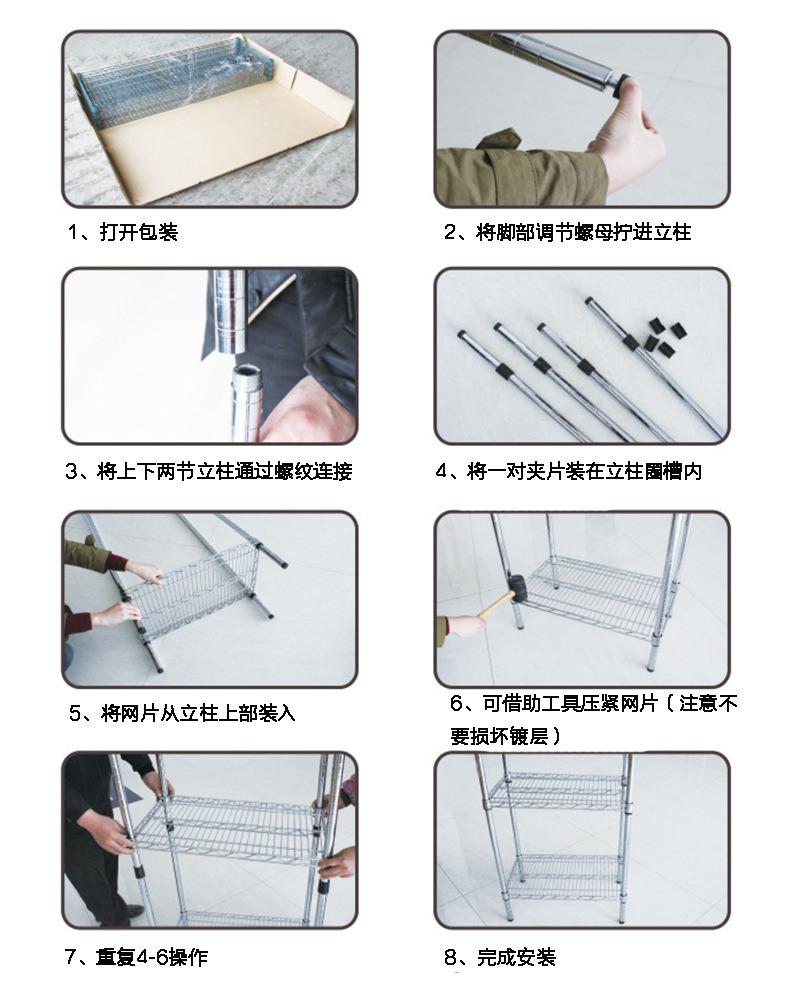 1、打开包装

2、将脚部调节螺母拧进立柱

3、将上下两节立柱通过螺纹连接

4、将一对夹片装在立柱圈槽内

5、将网片从立柱上部装入

6、可借助工具压紧网片（注意不要损坏镀层）

7、重复4-6操作

8、完成安装