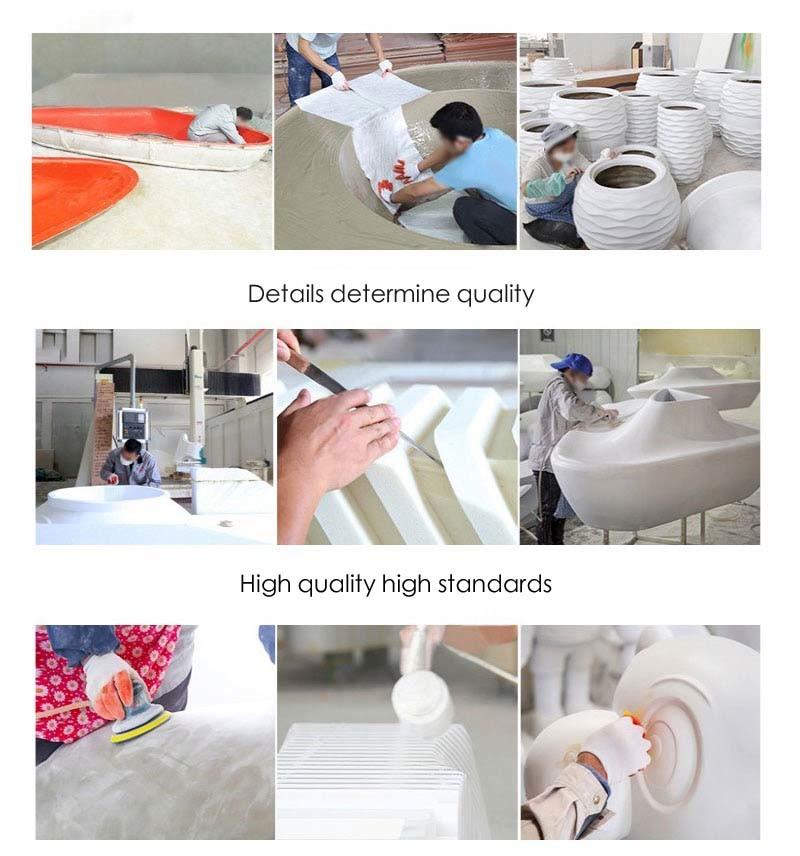 Details determine quality

High quality high standards